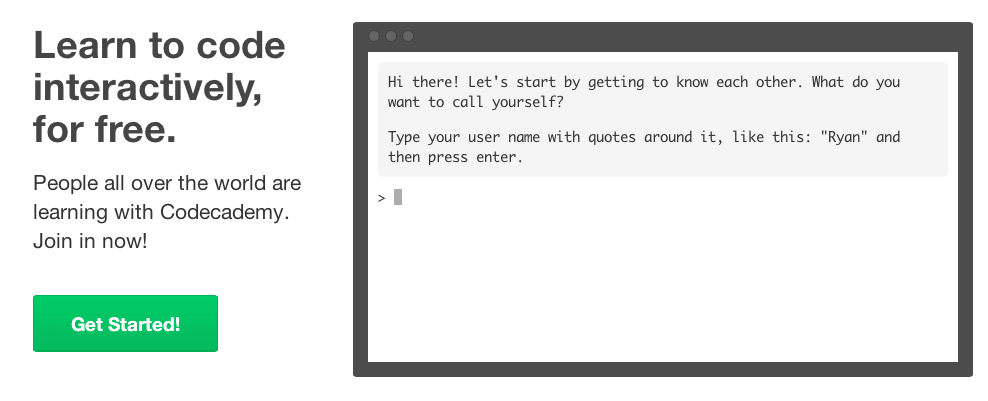 Learn to code interactively, for free.

People all over the world are learning with Codecademy. Join in now!

Get Started!

Hi there! Let's start by getting to know each other. What do you want to call yourself?

Type your user name with quotes around it, like this: "Ryan" and then press enter.

>